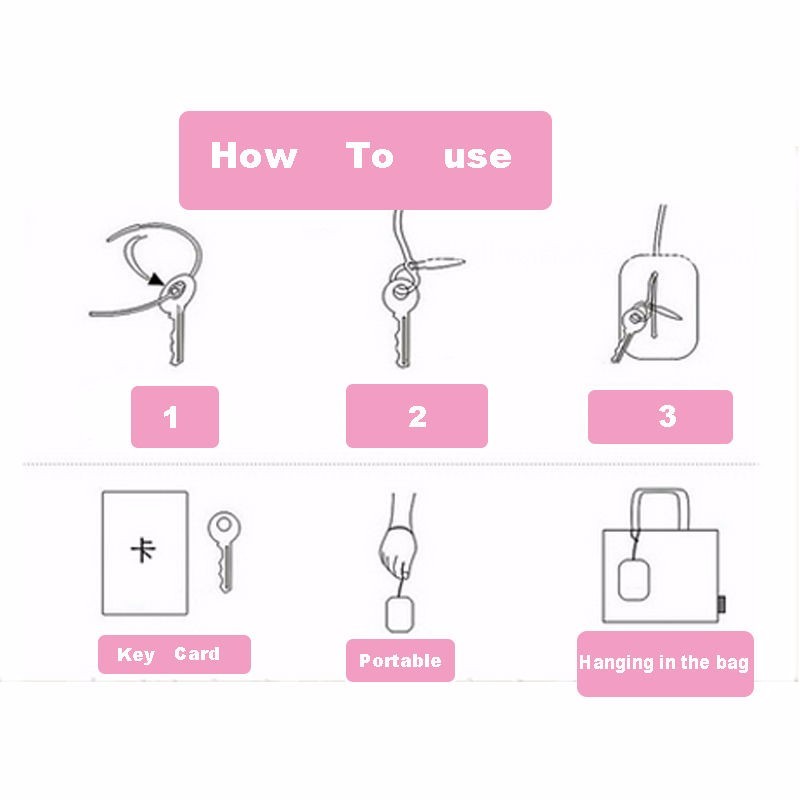 How To use

1

2

3

卡

Key Card

Portable

Hanging in the bag